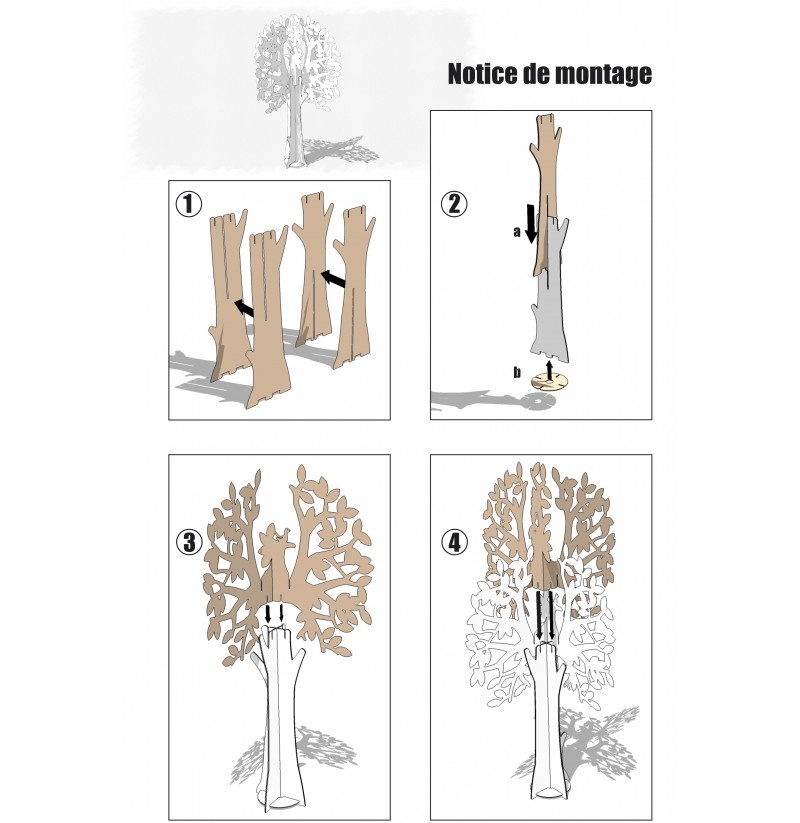 Notice de montage

1

2

a

b

3

4